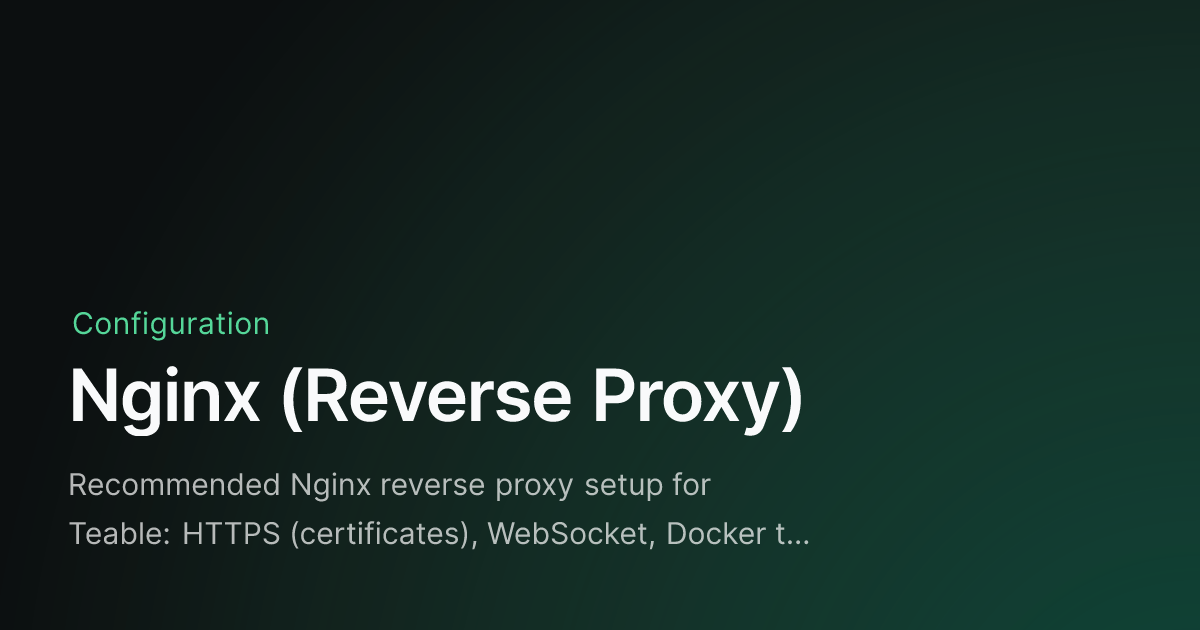 Configuration

Nginx (Reverse Proxy)

Recommended Nginx reverse proxy setup for Teable: HTTPS (certificates), WebSocket, Docker t...